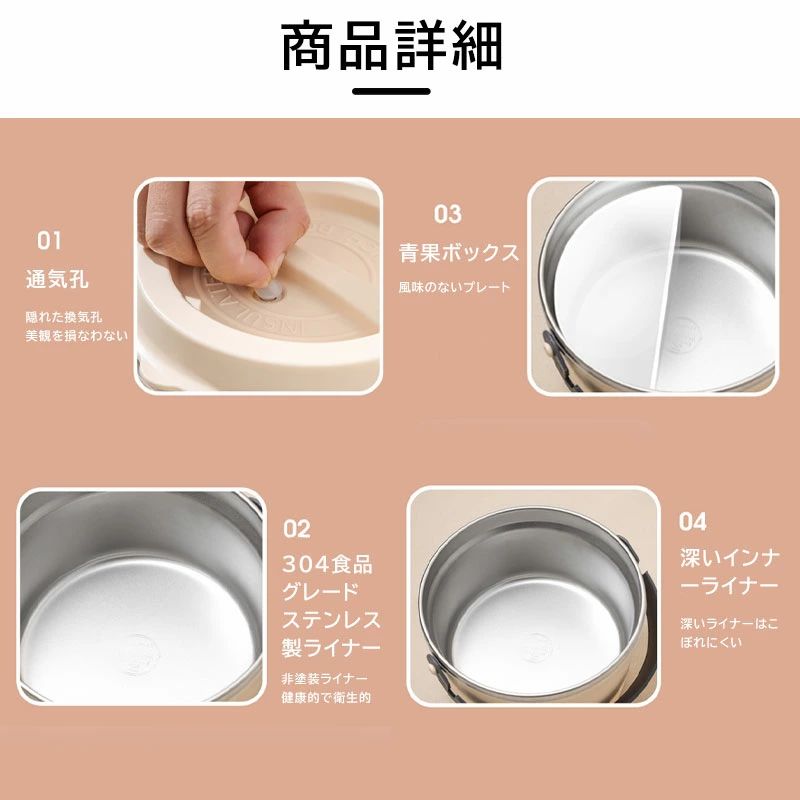 商品詳細

01
通気孔
隠れた換気孔
美観を損なわない

03
青果ボックス
風味のないプレート

02
304食品グレードステンレス製ライナー
非塗装ライナー
健康的で衛生的

04
深いインナーライナー
深いライナーはこぼれにくい